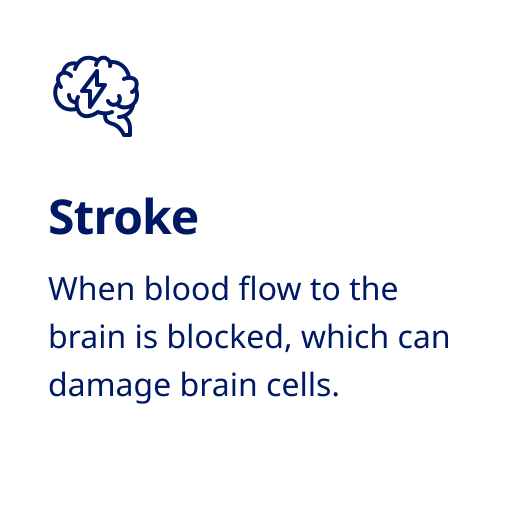 Stroke

When blood flow to the brain is blocked, which can damage brain cells.