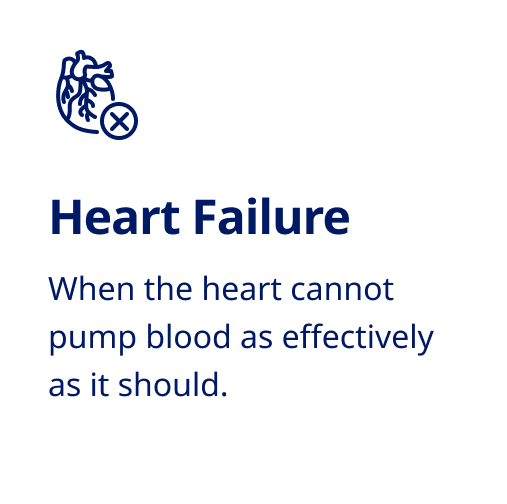 Heart Failure

When the heart cannot pump blood as effectively as it should.