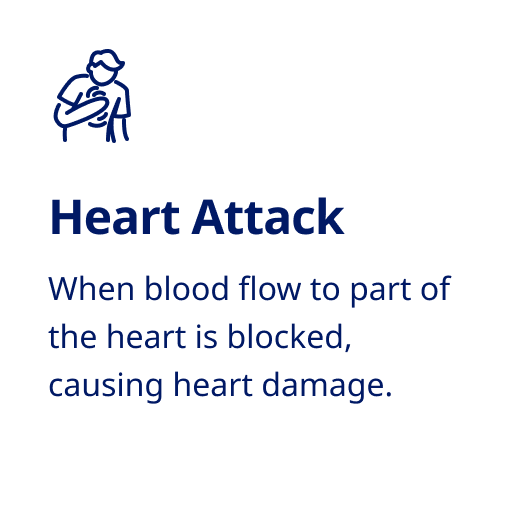 Heart Attack

When blood flow to part of the heart is blocked, causing heart damage.