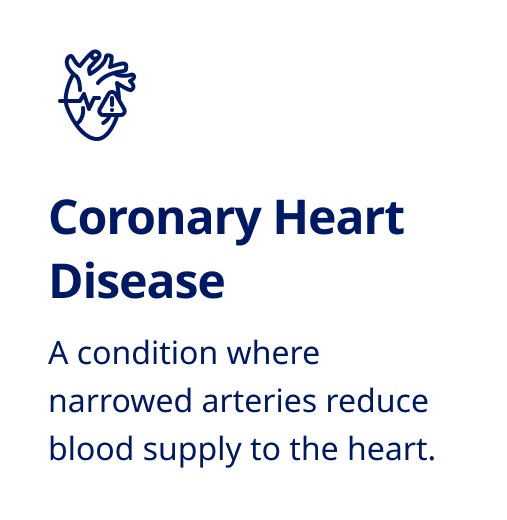 Coronary Heart Disease

A condition where narrowed arteries reduce blood supply to the heart.