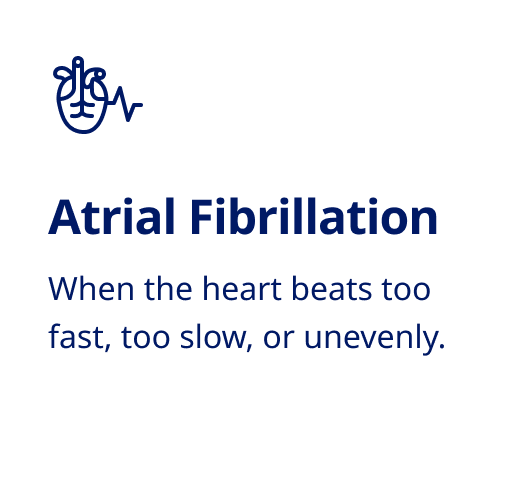 Atrial Fibrillation

When the heart beats too fast, too slow, or unevenly.