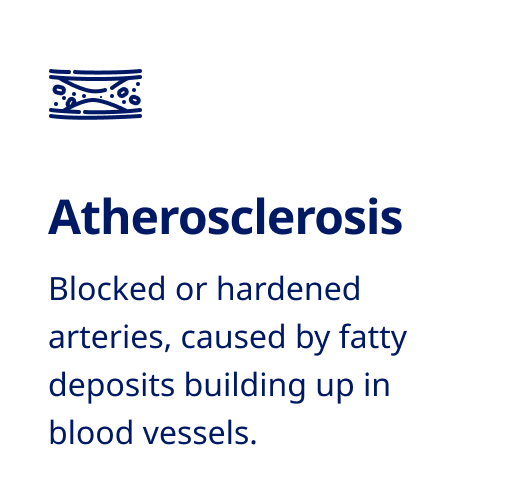 Atherosclerosis

Blocked or hardened arteries, caused by fatty deposits building up in blood vessels.