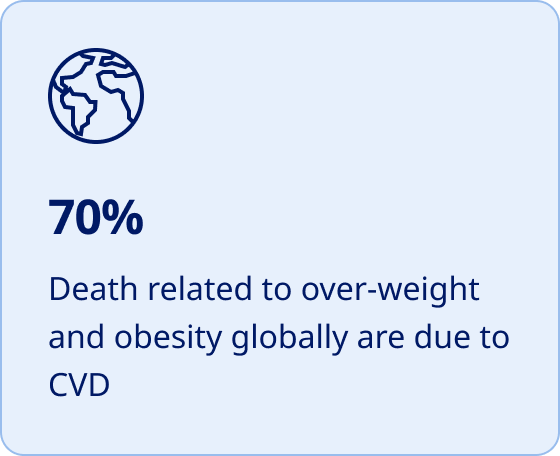 70%

Death related to over-weight and obesity globally are due to CVD