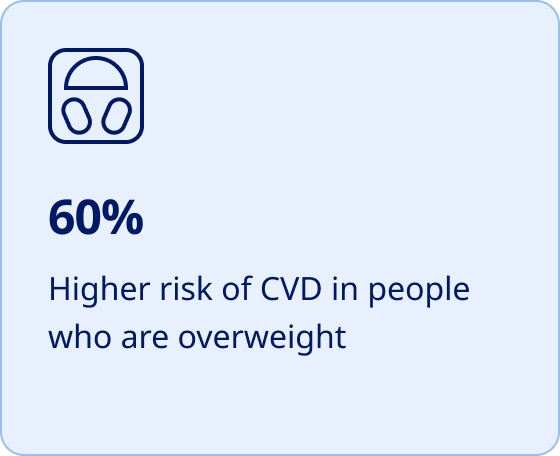 60%

Higher risk of CVD in people who are overweight