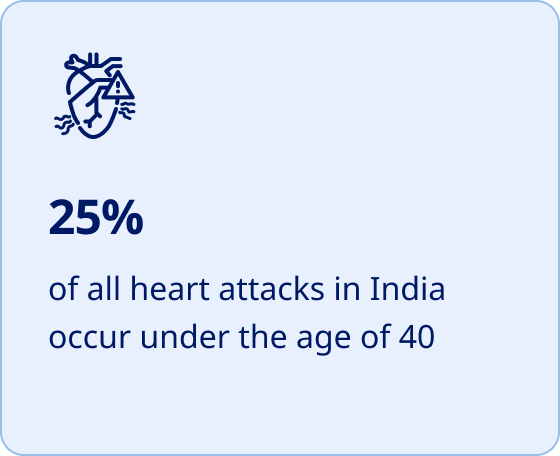 25%

of all heart attacks in India occur under the age of 40