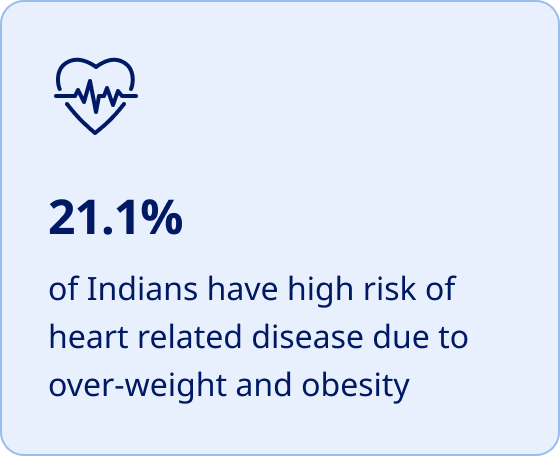 21.1%

of Indians have high risk of heart related disease due to over-weight and obesity